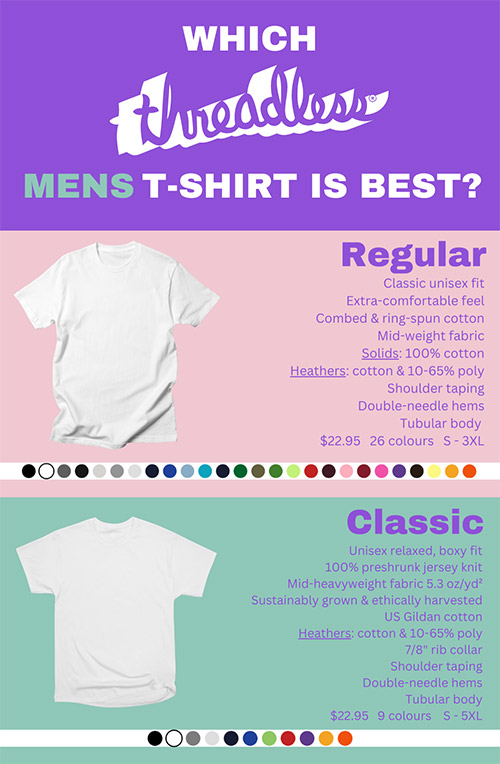 WHICH

threadless

MENS T-SHIRT IS BEST?

Regular

Classic unisex fit
Extra-comfortable feel
Combed & ring-spun cotton
Mid-weight fabric
Solids: 100% cotton
Heathers: cotton & 10-65% poly
Shoulder taping
Double-needle hems
Tubular body
$22.95 26 colours S - 3XL

Classic

Unisex relaxed, boxy fit
100% preshrunk jersey knit
Mid-heavyweight fabric 5.3 oz/yd²
Sustainably grown & ethically harvested
US Gildan cotton
Heathers: cotton & 10-65% poly
7/8" rib collar
Shoulder taping
Double-needle hems
Tubular body
$22.95 9 colours S - 5XL