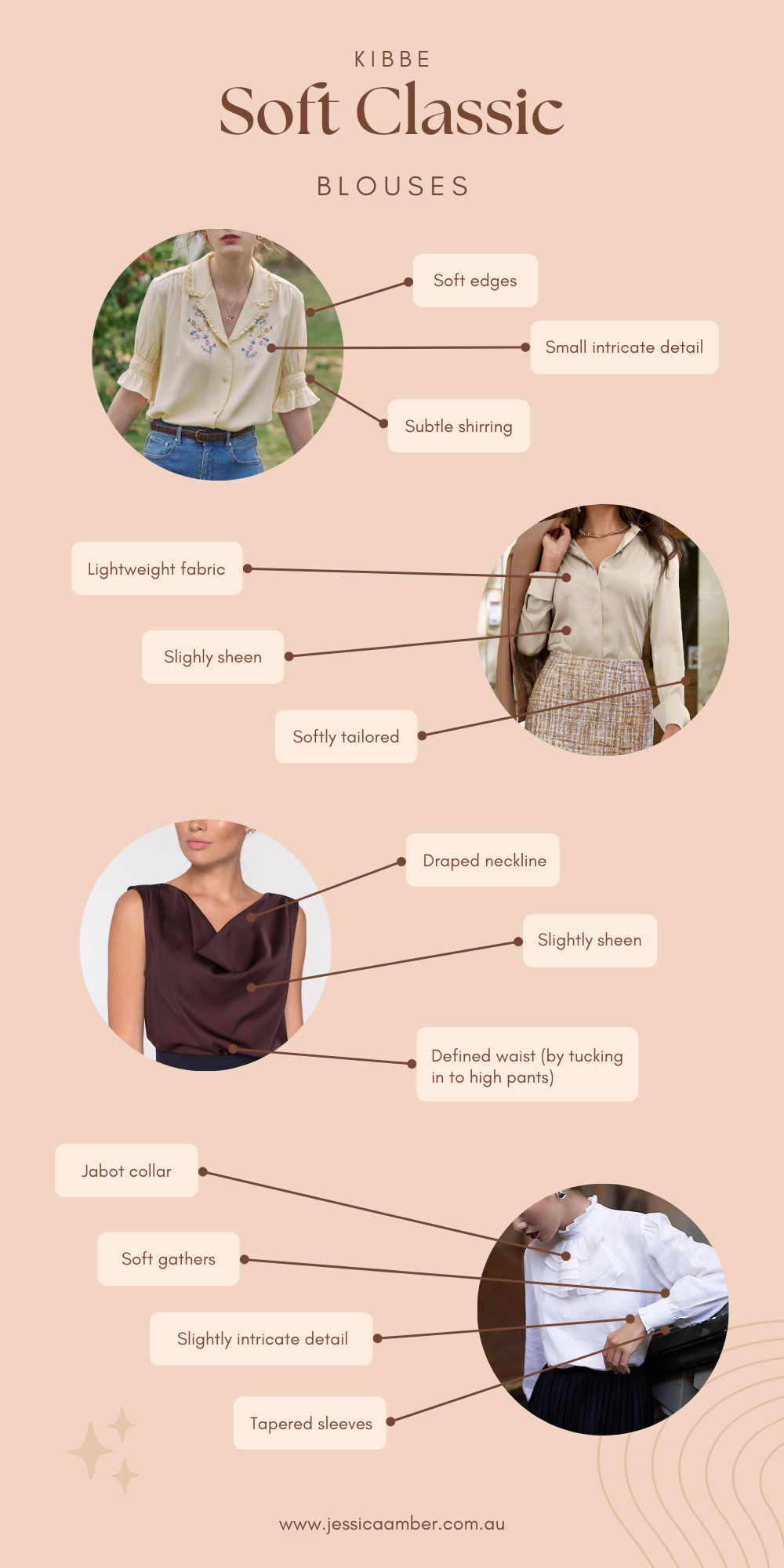 KIBBE

Soft Classic

BLOUSES

Soft edges

Small intricate detail

Subtle shirring

Lightweight fabric

Slighly sheen

Softly tailored

Draped neckline

Slightly sheen

Defined waist (by tucking in to high pants)

Jabot collar

Soft gathers

Slightly intricate detail

Tapered sleeves

www.jessicaamber.com.au