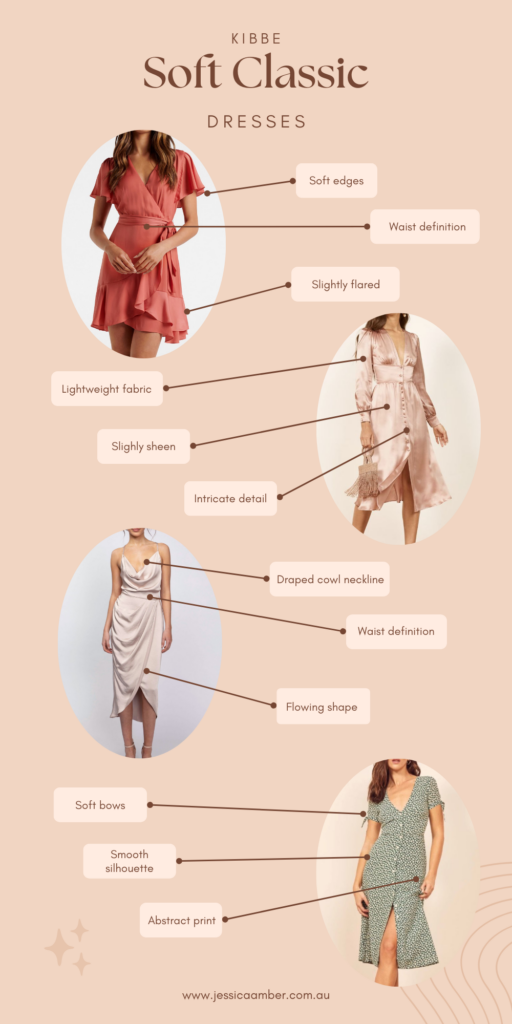 KIBBE
Soft Classic
DRESSES

Soft edges
Waist definition
Slightly flared

Lightweight fabric
Slighly sheen
Intricate detail

Draped cowl neckline
Waist definition
Flowing shape

Soft bows
Smooth silhouette
Abstract print

www.jessicaamber.com.au