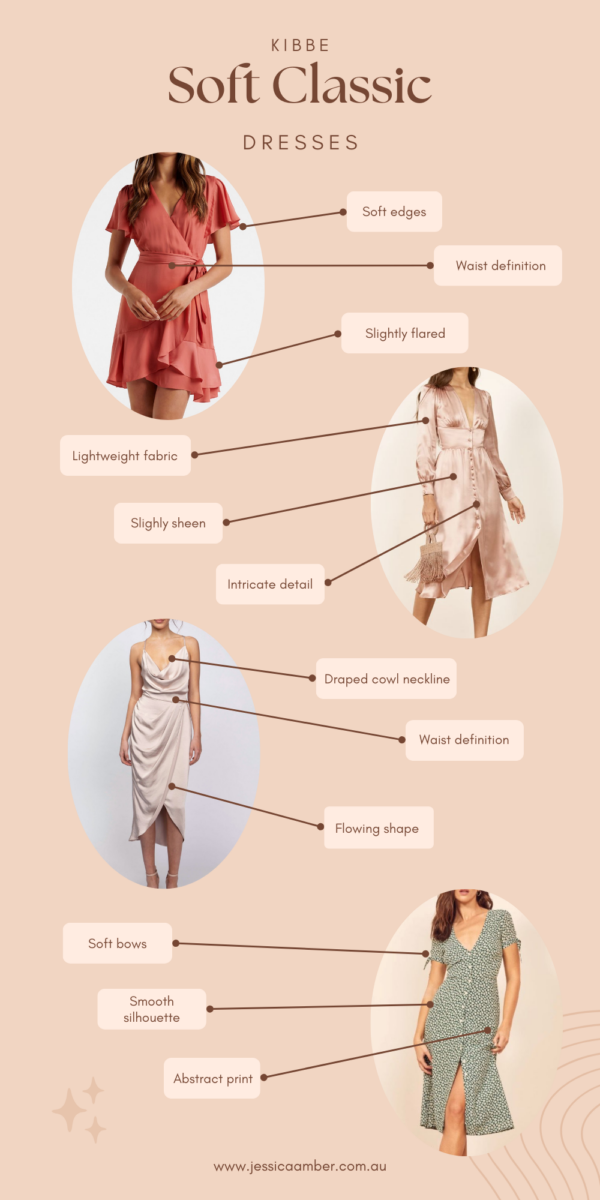 KIBBE
Soft Classic
DRESSES

Soft edges
Waist definition
Slightly flared

Lightweight fabric
Slighly sheen
Intricate detail

Draped cowl neckline
Waist definition
Flowing shape

Soft bows
Smooth silhouette
Abstract print

www.jessicaamber.com.au