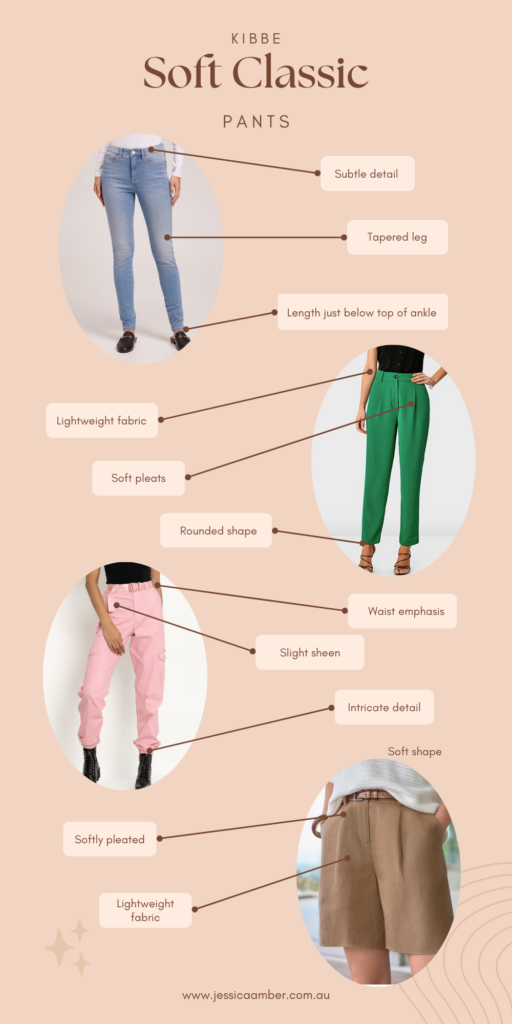 KIBBE
Soft Classic
PANTS

Subtle detail

Tapered leg

Length just below top of ankle

Lightweight fabric

Soft pleats

Rounded shape

Waist emphasis

Slight sheen

Intricate detail

Soft shape

Softly pleated

Lightweight fabric

www.jessicaamber.com.au