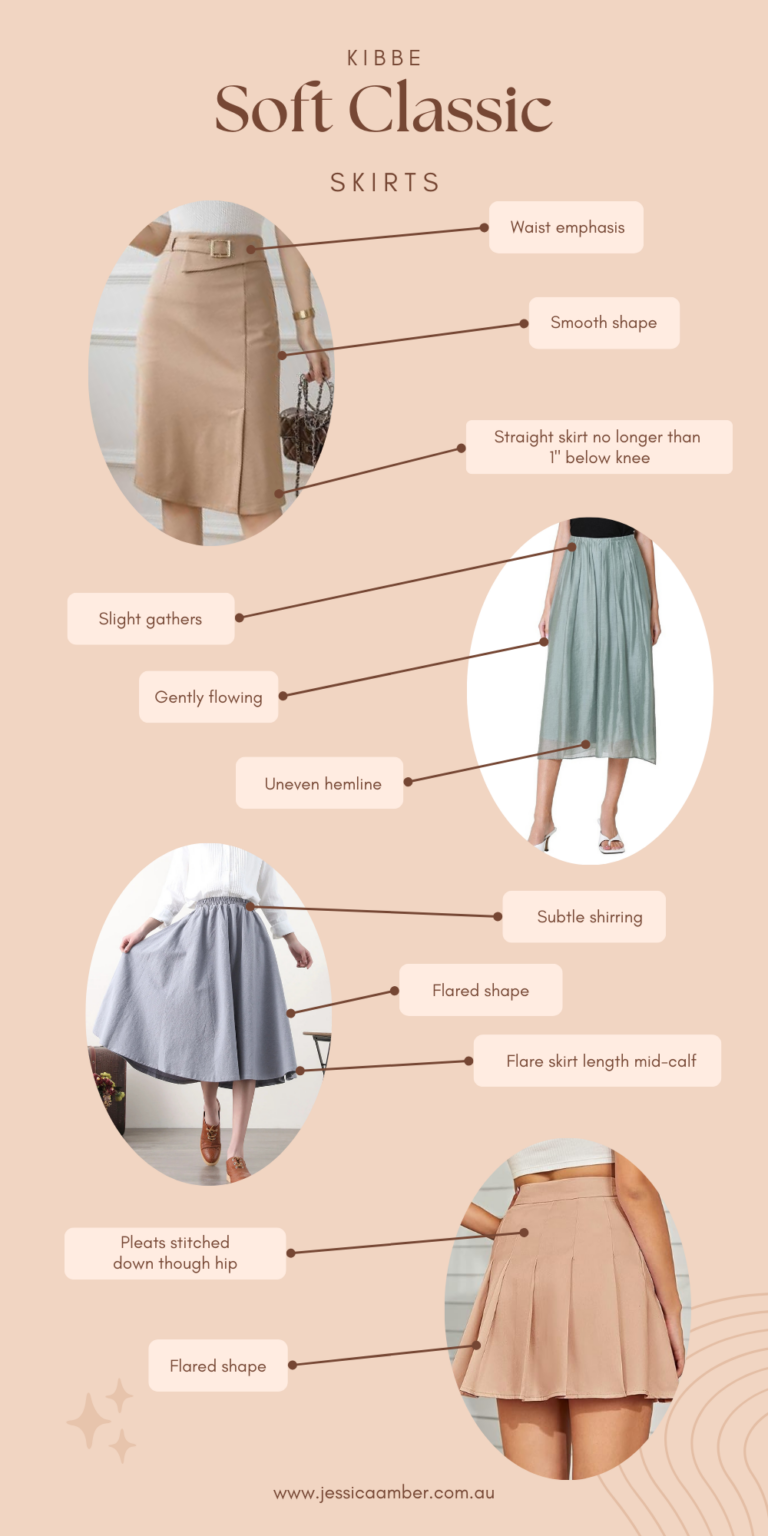 KIBBE
Soft Classic
SKIRTS

Waist emphasis

Smooth shape

Straight skirt no longer than 1" below knee

Slight gathers

Gently flowing

Uneven hemline

Subtle shirring

Flared shape

Flare skirt length mid-calf

Pleats stitched down though hip

Flared shape

www.jessicaamber.com.au